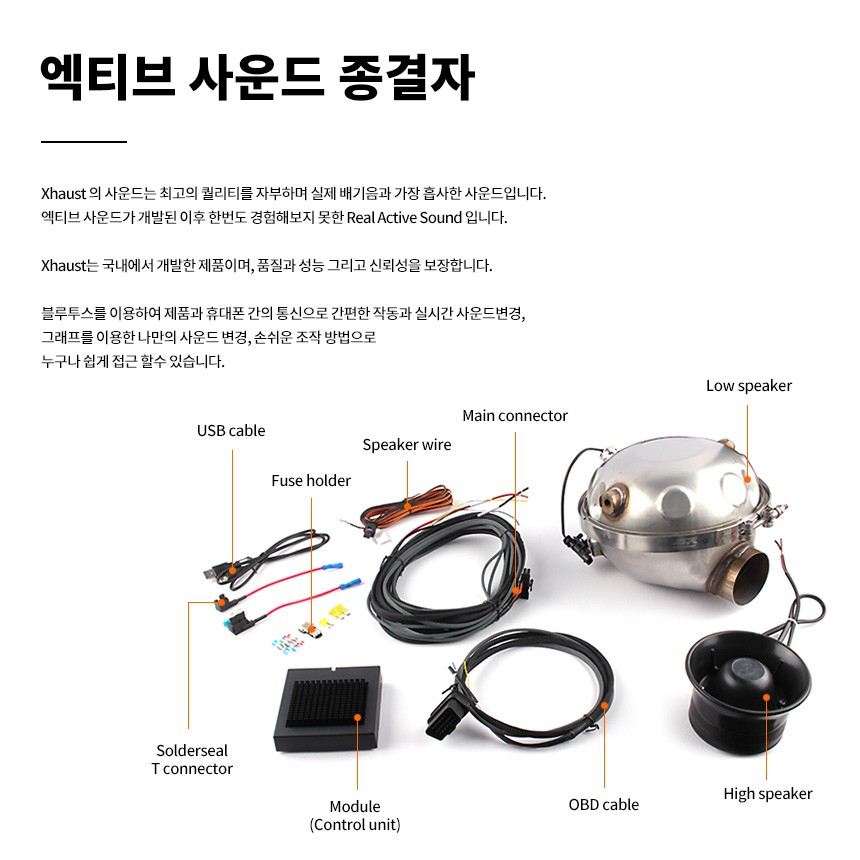 엑티브 사운드 종결자

Xhaust 의 사운드는 최고의 퀄리티를 자부하며 실제 배기음과 가장 흡사한 사운드입니다. 엑티브 사운드가 개발된 이후 한번도 경험해보지 못한 Real Active Sound 입니다.

Xhaust는 국내에서 개발한 제품이며, 품질과 성능 그리고 신뢰성을 보장합니다.

블루투스를 이용하여 제품과 휴대폰 간의 통신으로 간편한 작동과 실시간 사운드변경, 그래프를 이용한 나만의 사운드 변경, 손쉬운 조작 방법으로 누구나 쉽게 접근 할수 있습니다.

Low speaker

Main connector

USB cable

Speaker wire

Fuse holder

Solderseal T connector

Module (Control unit)

OBD cable

High speaker