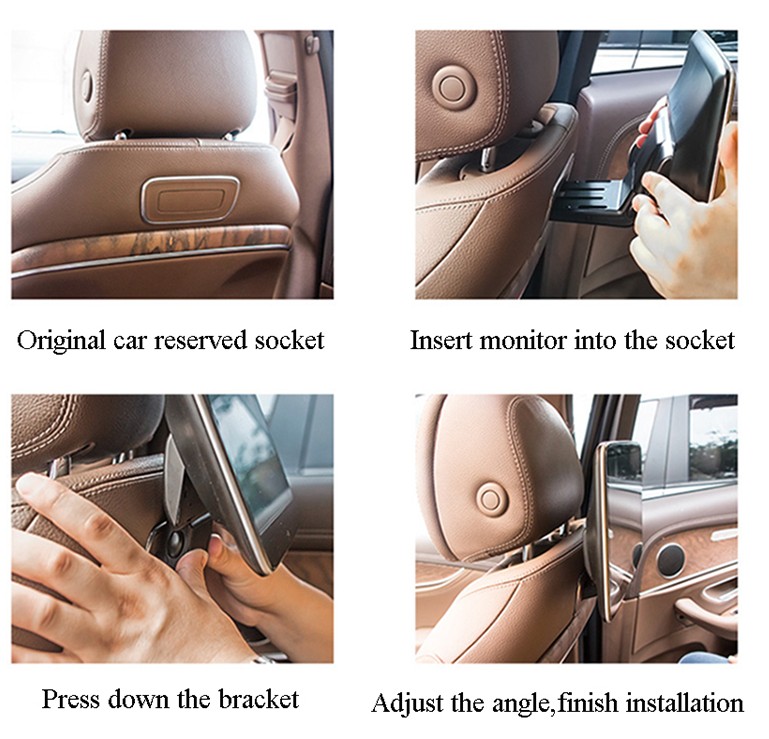 Original car reserved socket

Insert monitor into the socket

Press down the bracket

Adjust the angle,finish installation