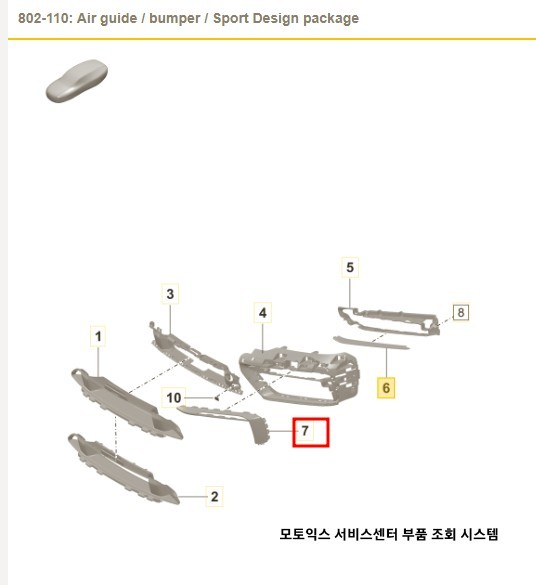 802-110: Air guide / bumper / Sport Design package

5
3
4
8
1
6
10
7
2

모토익스 서비스센터 부품 조회 시스템