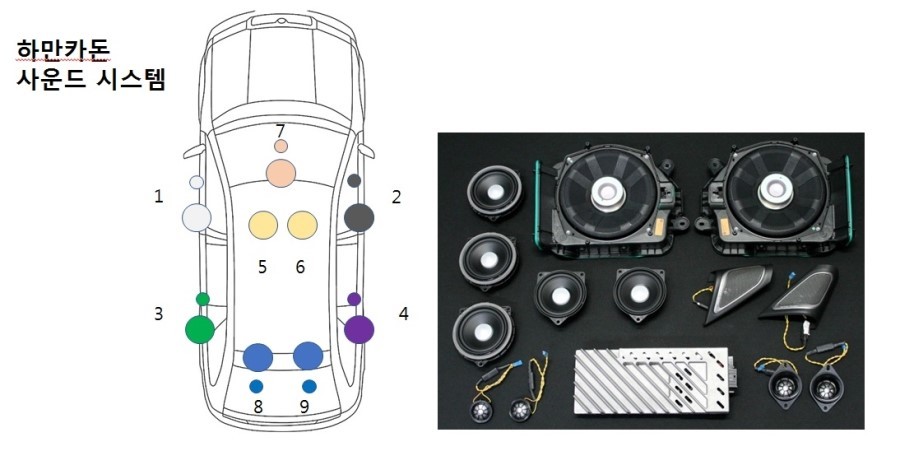 하만카돈
사운드 시스템

7
1
2
5
6
3
4
8
9