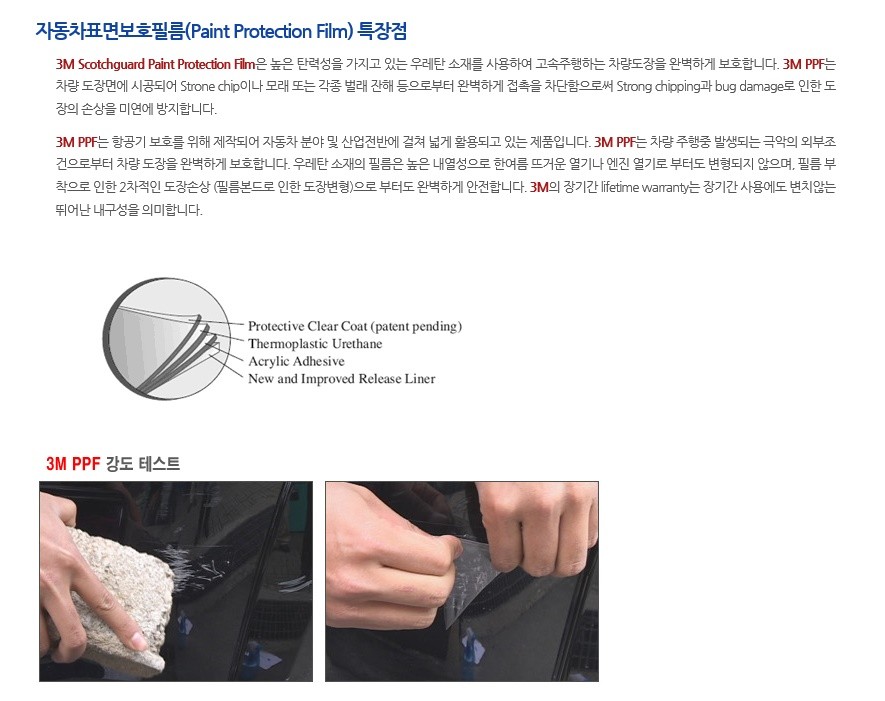 자동차표면보호필름(Paint Protection Film) 특장점

3M Scotchguard Paint Protection Film은 높은 탄력성을 가지고 있는 우레탄 소재를 사용하여 고속주행하는 차량도장을 완벽하게 보호합니다. 3M PPF는 차량 도장면에 시공되어 Strone chip이나 모래 또는 각종 벌래 잔해 등으로부터 완벽하게 접촉을 차단함으로써 Strong chipping과 bug damage로 인한 도장의 손상을 미연에 방지합니다.

3M PPF는 항공기 보호를 위해 제작되어 자동차 분야 및 산업전반에 걸쳐 넓게 활용되고 있는 제품입니다. 3M PPF는 차량 주행중 발생되는 극악의 외부조건으로부터 차량 도장을 완벽하게 보호합니다. 우레탄 소재의 필름은 높은 내열성으로 한여름 뜨거운 열기나 엔진 열기로 부터도 변형되지 않으며, 필름 부착으로 인한 2차적인 도장손상 (필름본드로 인한 도장변형)으로 부터도 완벽하게 안전합니다. 3M의 장기간 lifetime warranty는 장기간 사용에도 변치않는 뛰어난 내구성을 의미합니다.

Protective Clear Coat (patent pending)
Thermoplastic Urethane
Acrylic Adhesive
New and Improved Release Liner

3M PPF 강도 테스트